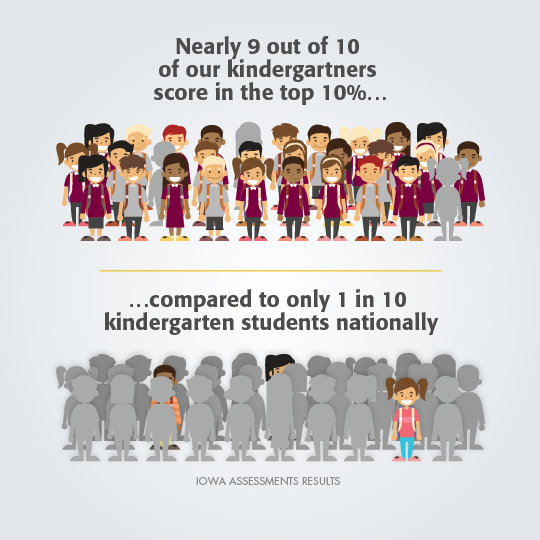 Nearly 9 out of 10 of our kindergartners score in the top 10%…

…compared to only 1 in 10 kindergarten students nationally

IOWA ASSESSMENTS RESULTS